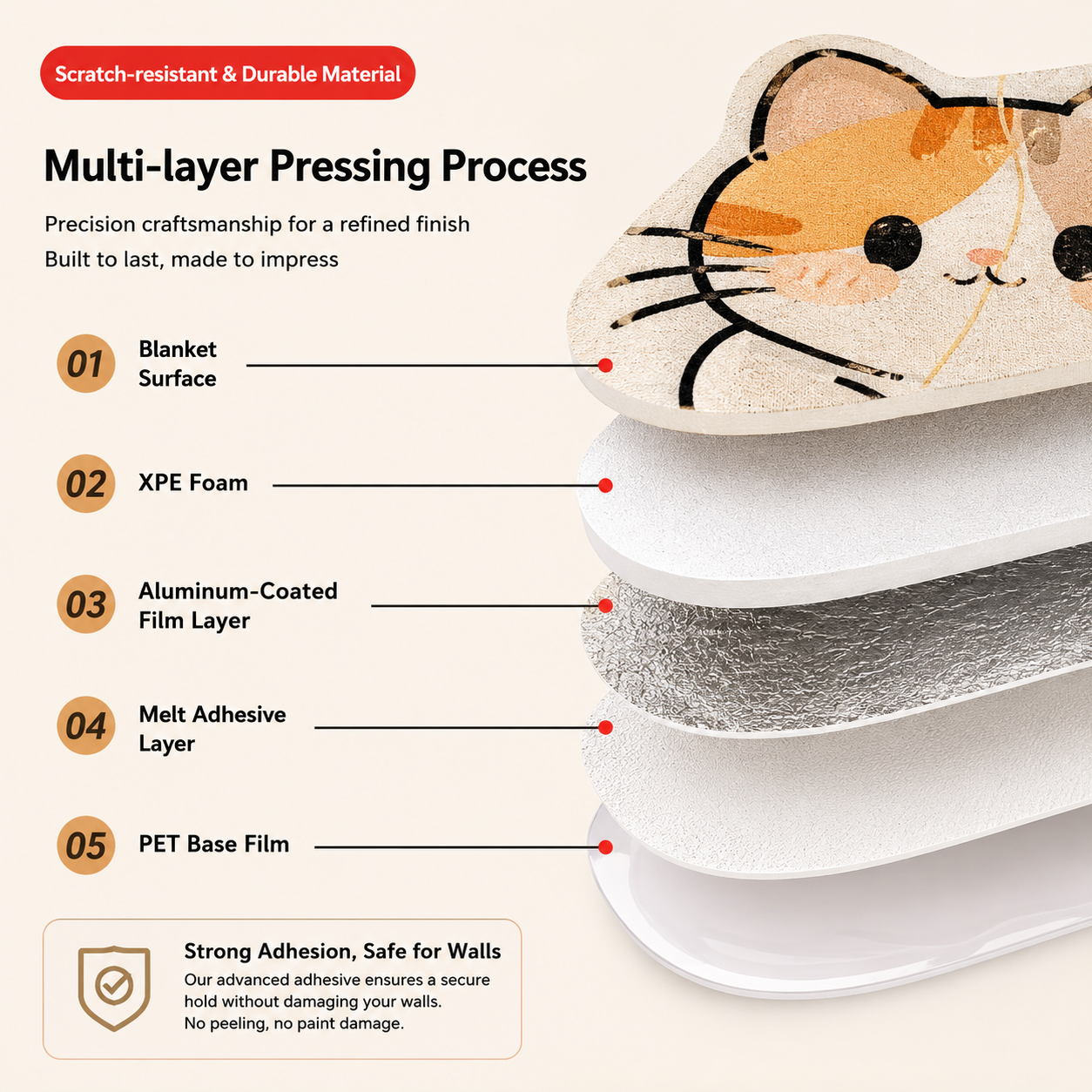 Scratch-resistant & Durable Material

Multi-layer Pressing Process

Precision craftsmanship for a refined finish
Built to last, made to impress

01 Blanket Surface

02 XPE Foam

03 Aluminum-Coated Film Layer

04 Melt Adhesive Layer

05 PET Base Film

Strong Adhesion, Safe for Walls
Our advanced adhesive ensures a secure hold without damaging your walls.
No peeling, no paint damage.